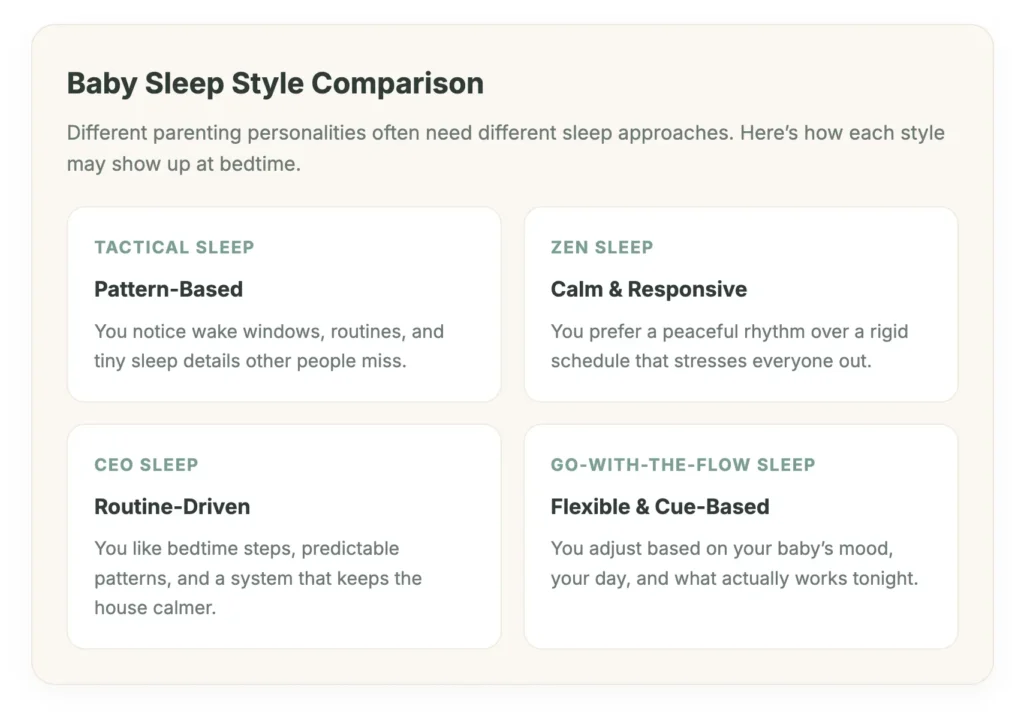 Baby Sleep Style Comparison

Different parenting personalities often need different sleep approaches. Here's how each style may show up at bedtime.

TACTICAL SLEEP

Pattern-Based

You notice wake windows, routines, and tiny sleep details other people miss.

ZEN SLEEP

Calm & Responsive

You prefer a peaceful rhythm over a rigid schedule that stresses everyone out.

CEO SLEEP

Routine-Driven

You like bedtime steps, predictable patterns, and a system that keeps the house calmer.

GO-WITH-THE-FLOW SLEEP

Flexible & Cue-Based

You adjust based on your baby's mood, your day, and what actually works tonight.